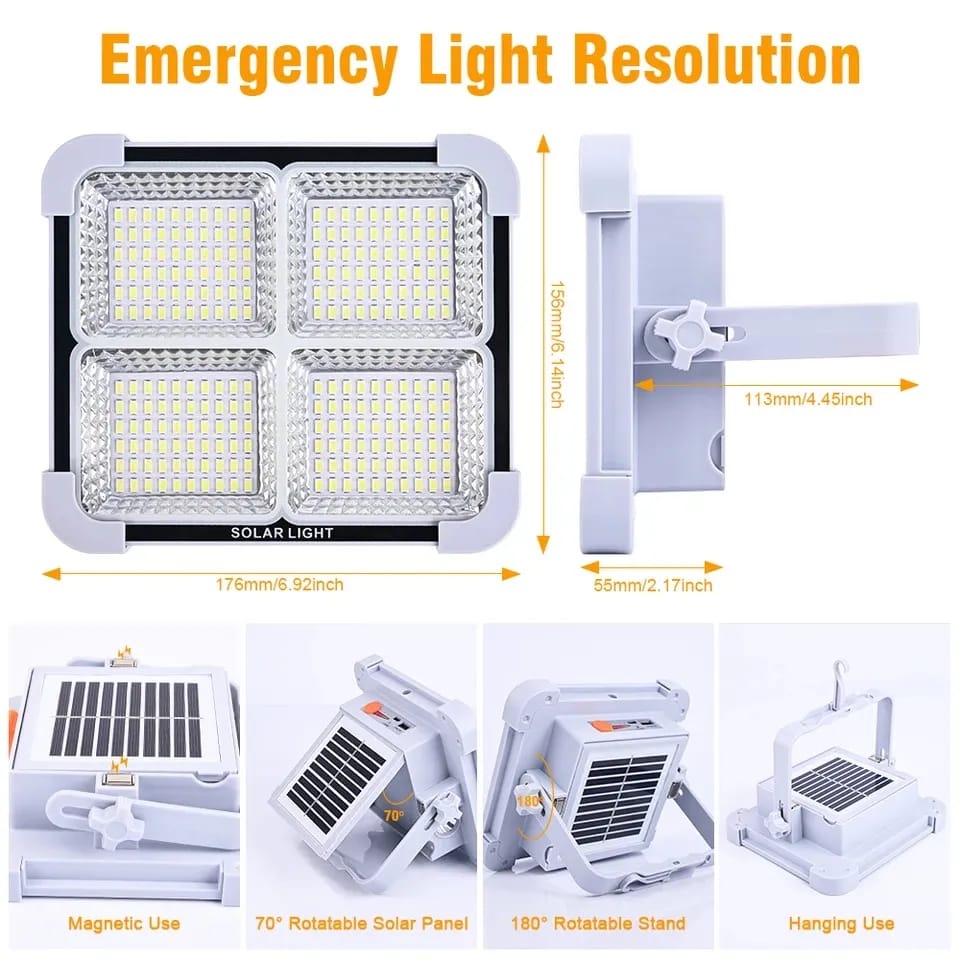 Emergency Light Resolution

SOLAR LIGHT

156mm/6.14inch

113mm/4.45inch

176mm/6.92inch

55mm/2.17inch

70°

180°

Magnetic Use

70° Rotatable Solar Panel

180° Rotatable Stand

Hanging Use